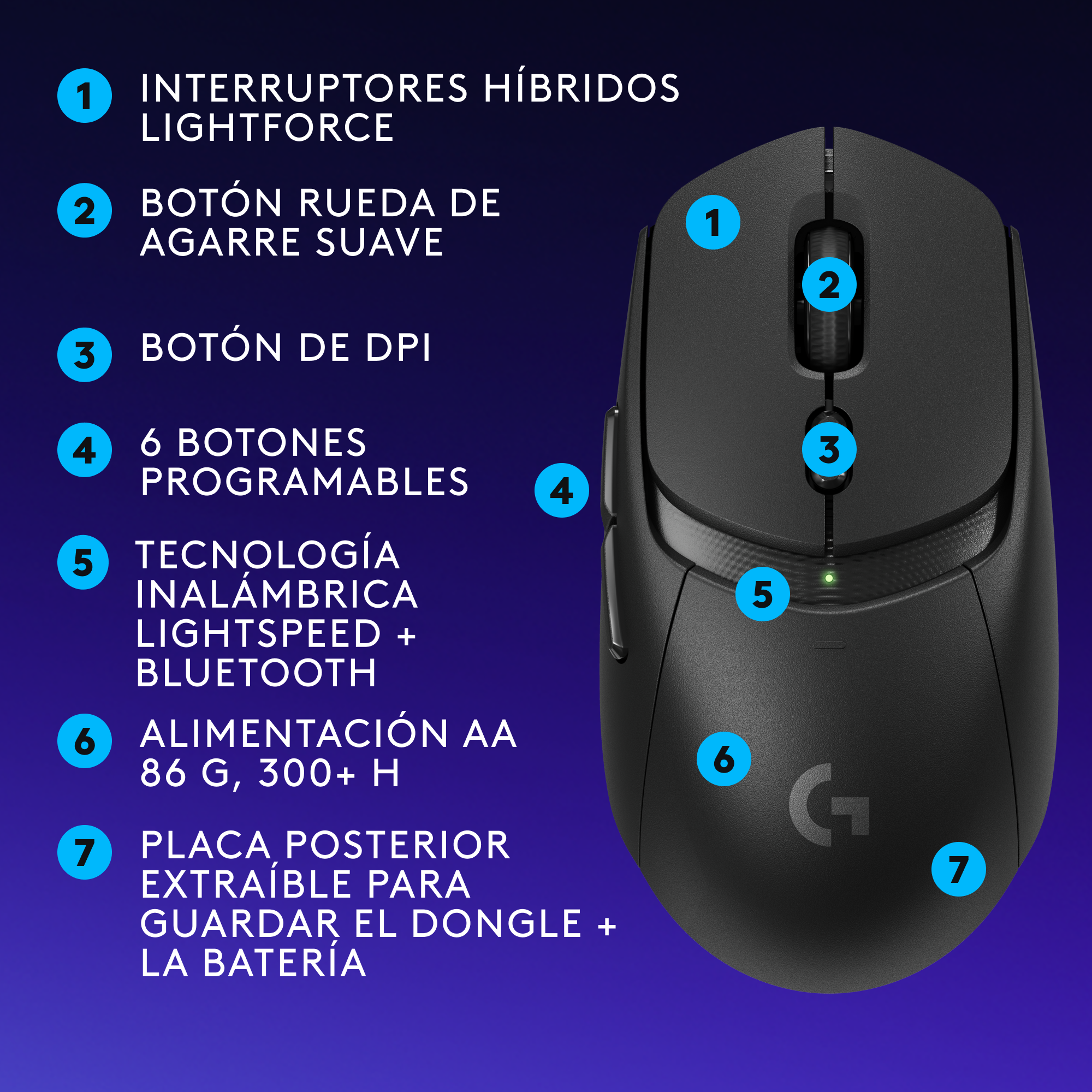 1 INTERRUPTORES HÍBRIDOS LIGHTFORCE

2 BOTÓN RUEDA DE AGARRE SUAVE

3 BOTÓN DE DPI

4 6 BOTONES PROGRAMABLES

5 TECNOLOGÍA INALÁMBRICA LIGHTSPEED + BLUETOOTH

6 ALIMENTACIÓN AA 86 G, 300+ H

7 PLACA POSTERIOR EXTRAÍBLE PARA GUARDAR EL DONGLE + LA BATERÍA

1

2

3

4

5

6

7